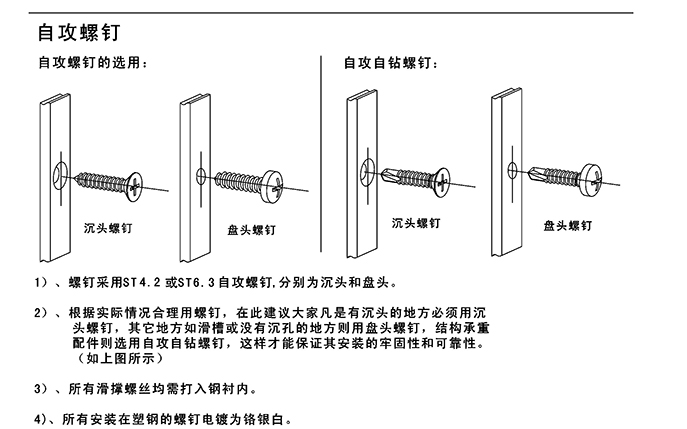 自攻螺钉

自攻螺钉的选用：

沉头螺钉

盘头螺钉

自攻自钻螺钉：

沉头螺钉

盘头螺钉

1）、螺钉采用ST4.2 或ST6.3自攻螺钉,分别为沉头和盘头。

2）、根据实际情况合理用螺钉，在此建议大家凡是有沉头的地方必须用沉头螺钉，其它地方如滑槽或没有沉孔的地方则用盘头螺钉，结构承重配件则选用自攻自钻螺钉，这样才能保证其安装的牢固性和可靠性。（如上图所示）

3）、所有滑撑螺丝均需打入钢衬内。

4)、所有安装在塑钢的螺钉电镀为铬银白。