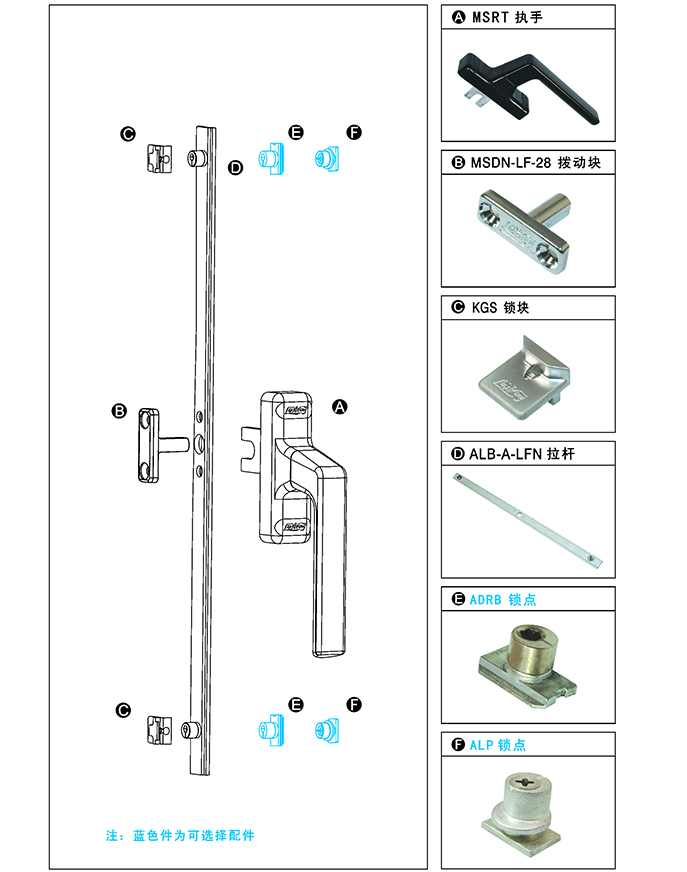 C
D
E
F
B
A
C
E
F
注：蓝色件为可选择配件

A MSRT 执手

B MSDN-LF-28 拨动块

C KGS 锁块

D ALB-A-LFN 拉杆

E ADRB 锁点

F ALP 锁点